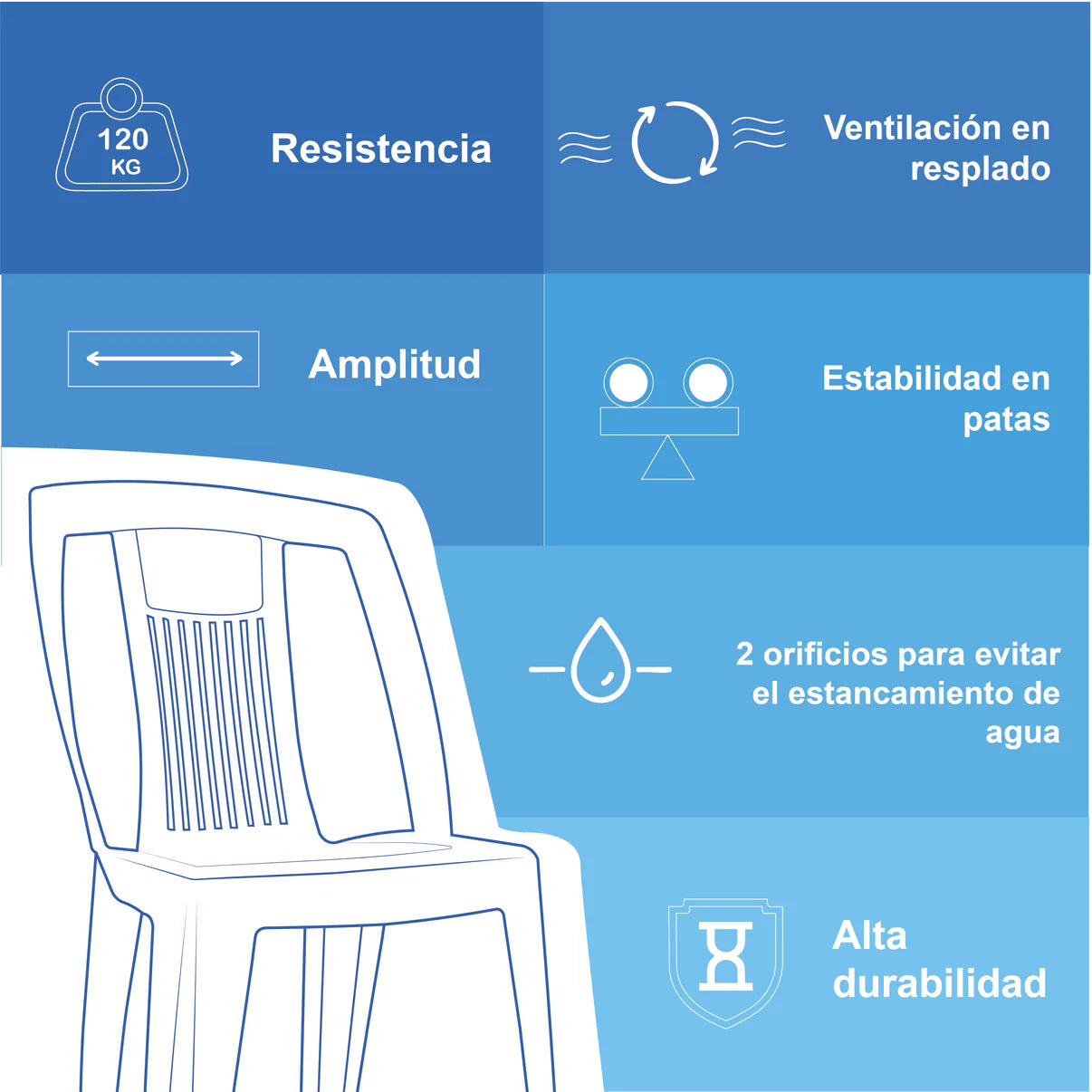 120 KG

Resistencia

Ventilación en resplado

Amplitud

Estabilidad en patas

2 orificios para evitar el estancamiento de agua

Alta durabilidad