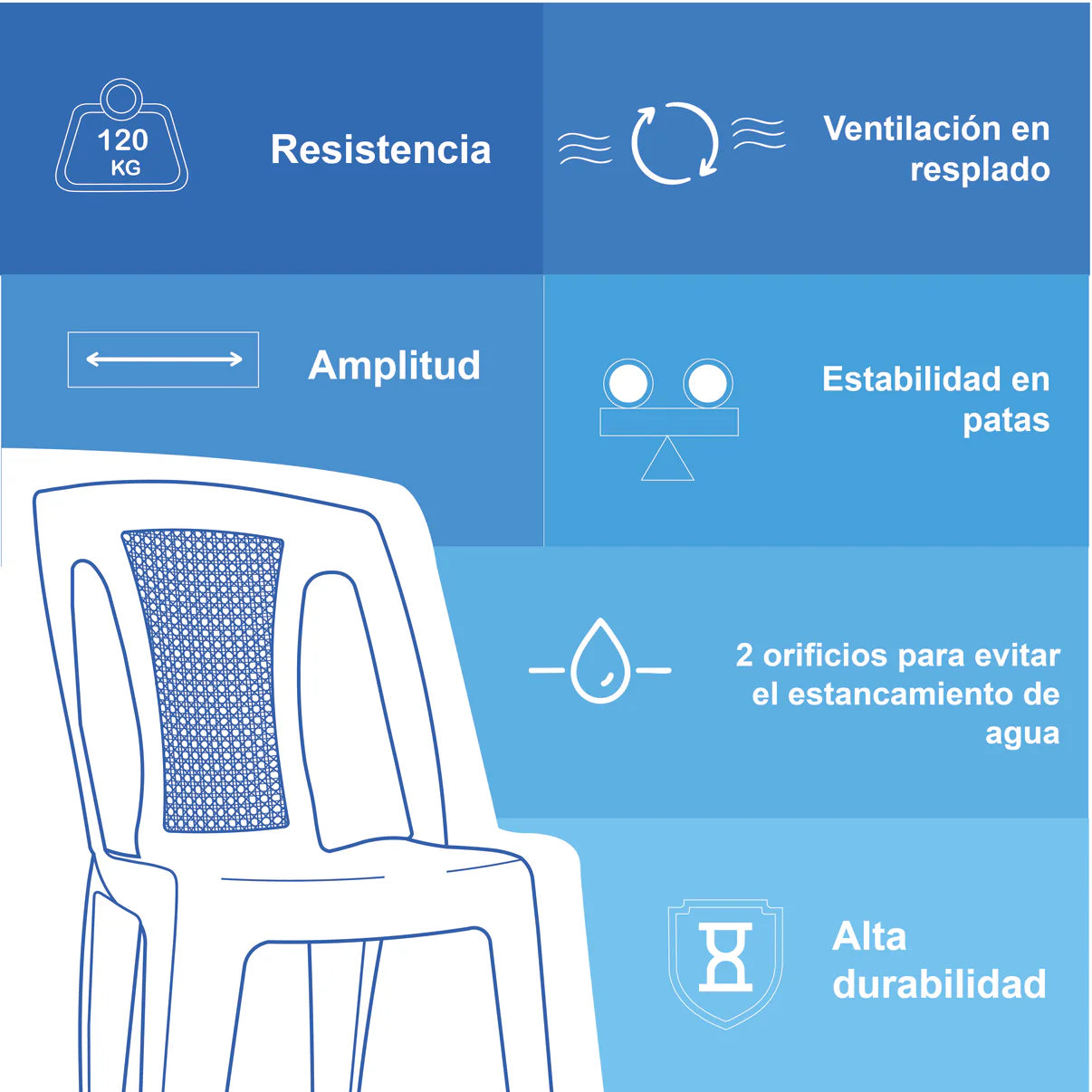 120 KG

Resistencia

Ventilación en resplado

Amplitud

Estabilidad en patas

2 orificios para evitar el estancamiento de agua

Alta durabilidad